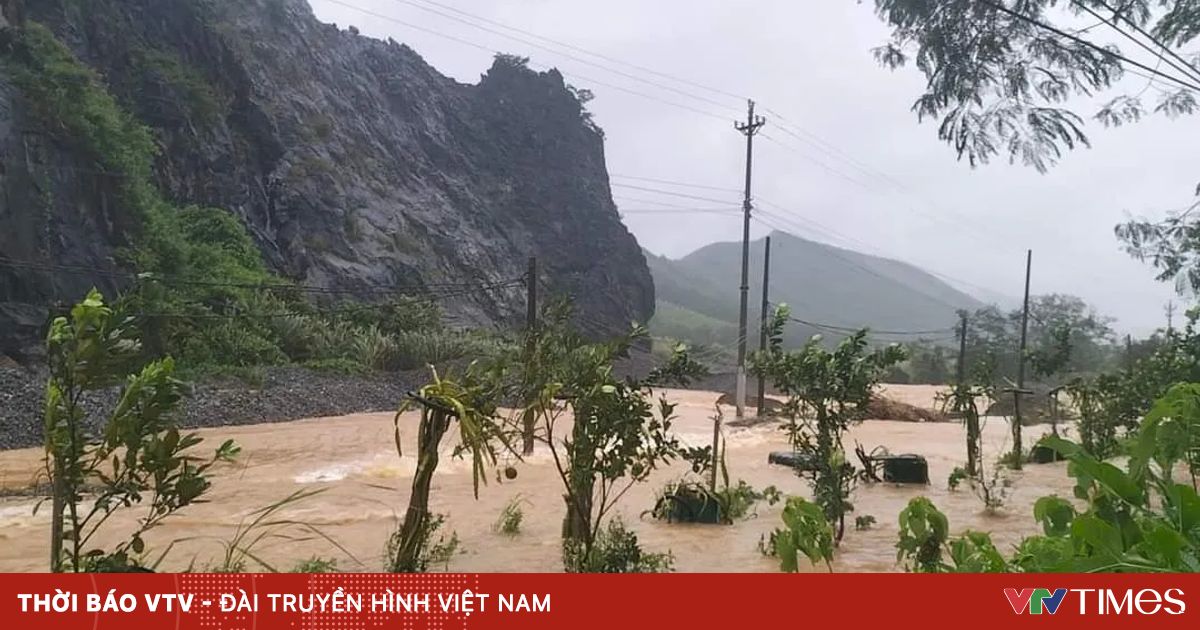 THỜI BÁO VTV - ĐÀI TRUYỀN HÌNH VIỆT NAM

VTV TIMES