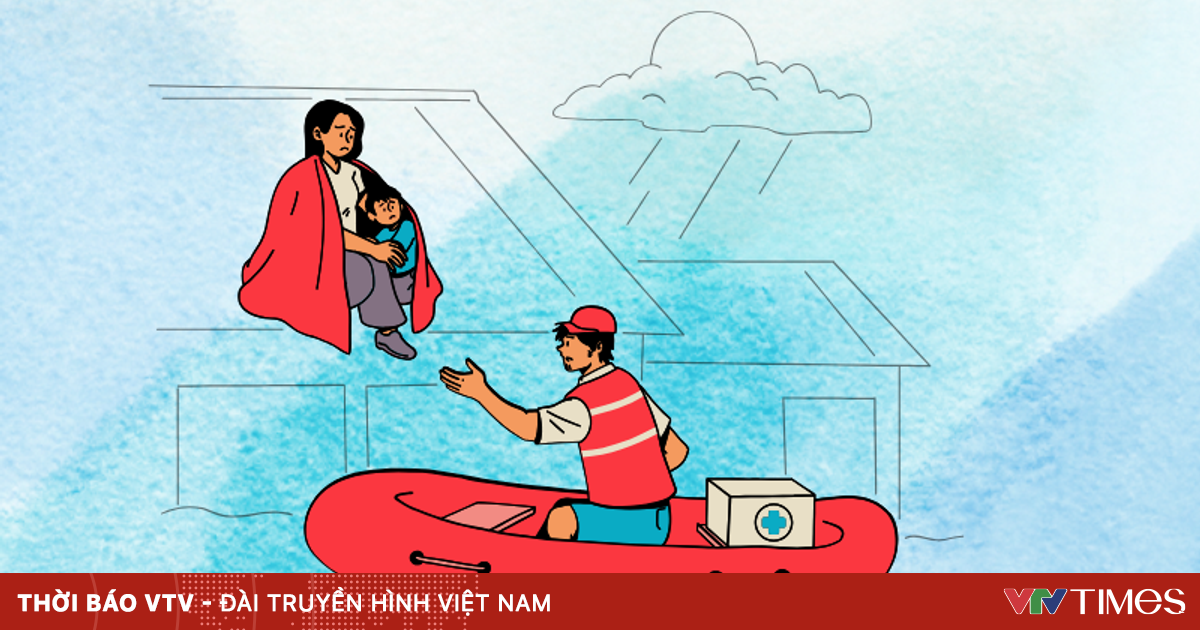 THỜI BÁO VTV - ĐÀI TRUYỀN HÌNH VIỆT NAM

VTV TIMES