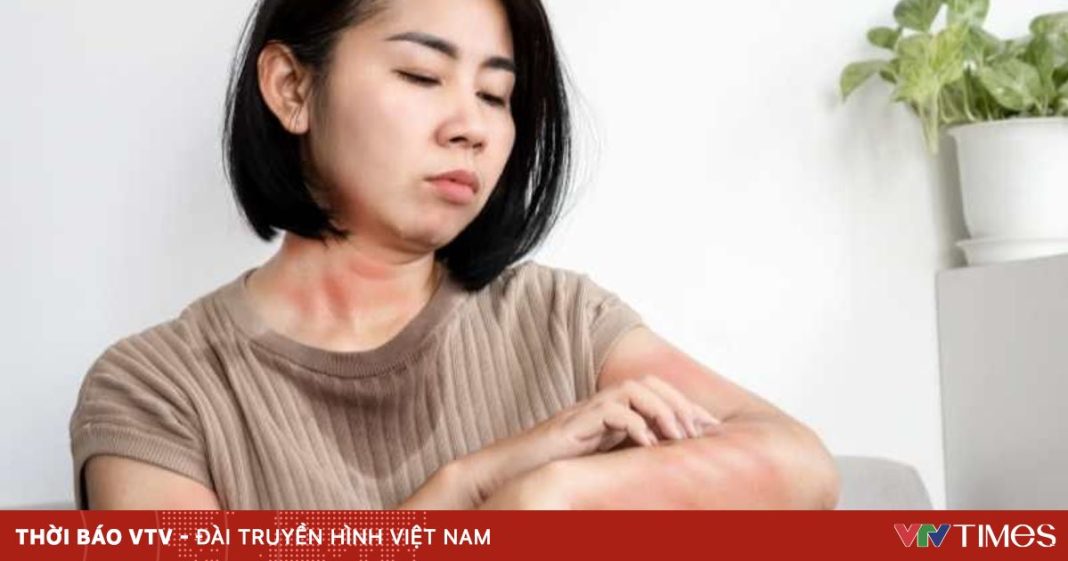 THỜI BÁO VTV - ĐÀI TRUYỀN HÌNH VIỆT NAM
VTV TIMES